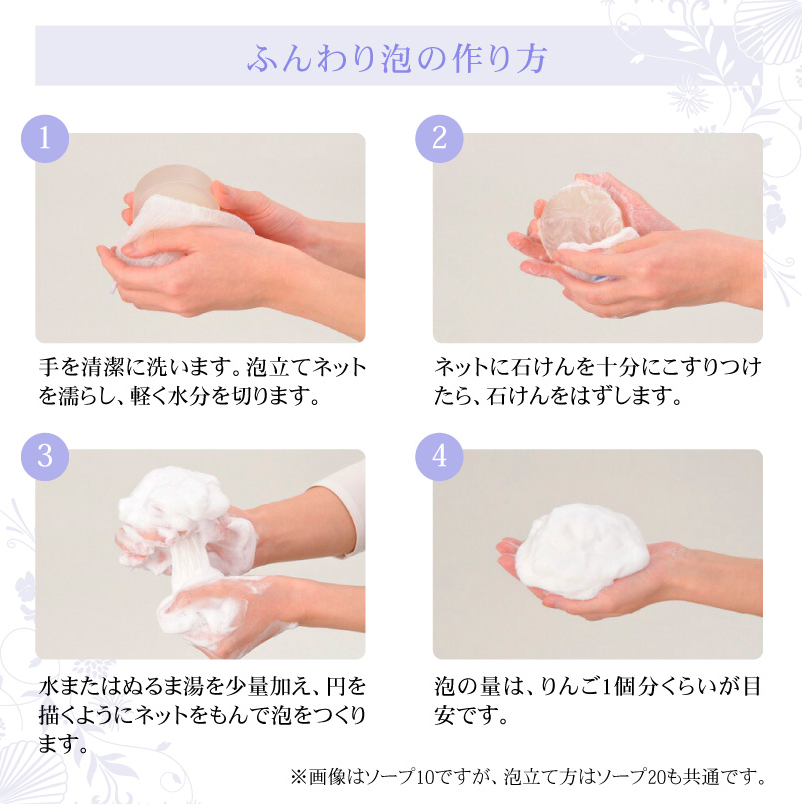 ふんわり泡の作り方

1

手を清潔に洗います。泡立てネットを濡らし、軽く水分を切ります。

2

ネットに石けんを十分にこすりつけたら、石けんをはずします。

3

水またはぬるま湯を少量加え、円を描くようにネットをもんで泡をつくります。

4

泡の量は、りんご1個分くらいが目安です。

※画像はソープ10ですが、泡立て方はソープ20も共通です。